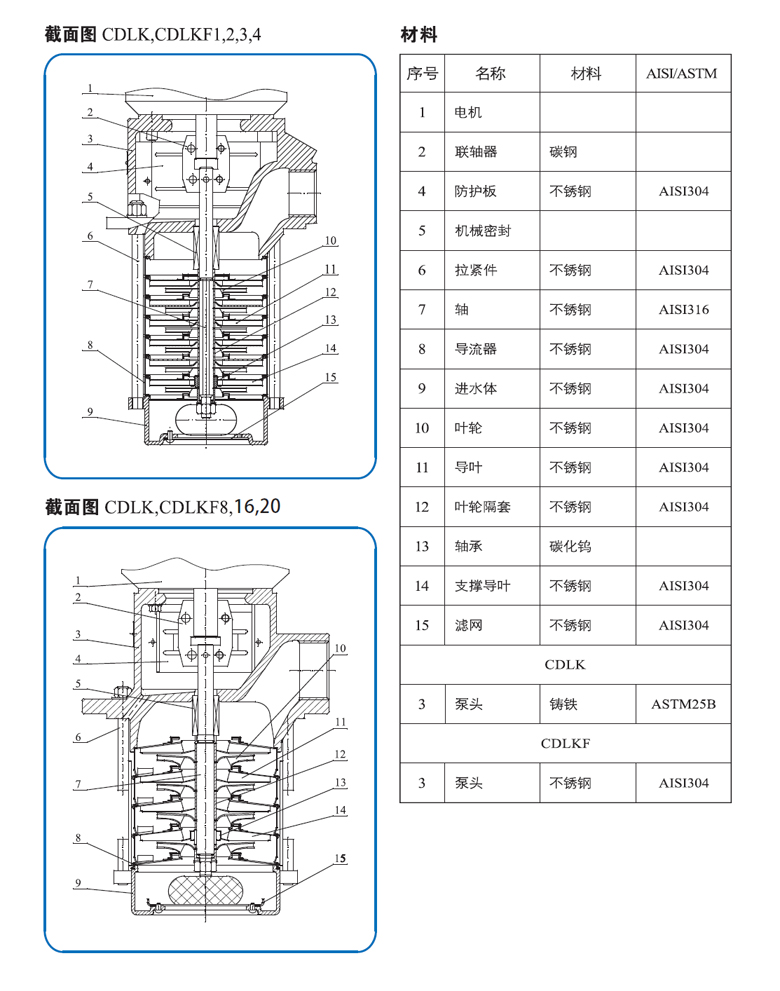 截面图 CDLK,CDLKF1,2,3,4

1
2
3
4
5
6
7
8
9
10
11
12
13
14
15

截面图 CDLK,CDLKF8,16,20

1
2
3
4
5
6
7
8
9
10
11
12
13
14
15

材料

| 序号 | 名称 | 材料 | AISI/ASTM |
|---|---|---|---|
| 1 | 电机 | | |
| 2 | 联轴器 | 碳钢 | |
| 4 | 防护板 | 不锈钢 | AISI304 |
| 5 | 机械密封 | | |
| 6 | 拉紧件 | 不锈钢 | AISI304 |
| 7 | 轴 | 不锈钢 | AISI316 |
| 8 | 导流器 | 不锈钢 | AISI304 |
| 9 | 进水体 | 不锈钢 | AISI304 |
| 10 | 叶轮 | 不锈钢 | AISI304 |
| 11 | 导叶 | 不锈钢 | AISI304 |
| 12 | 叶轮隔套 | 不锈钢 | AISI304 |
| 13 | 轴承 | 碳化钨 | |
| 14 | 支撑导叶 | 不锈钢 | AISI304 |
| 15 | 滤网 | 不锈钢 | AISI304 |
| CDLK | | | |
| 3 | 泵头 | 铸铁 | ASTM25B |
| CDLKF | | | |
| 3 | 泵头 | 不锈钢 | AISI304 |